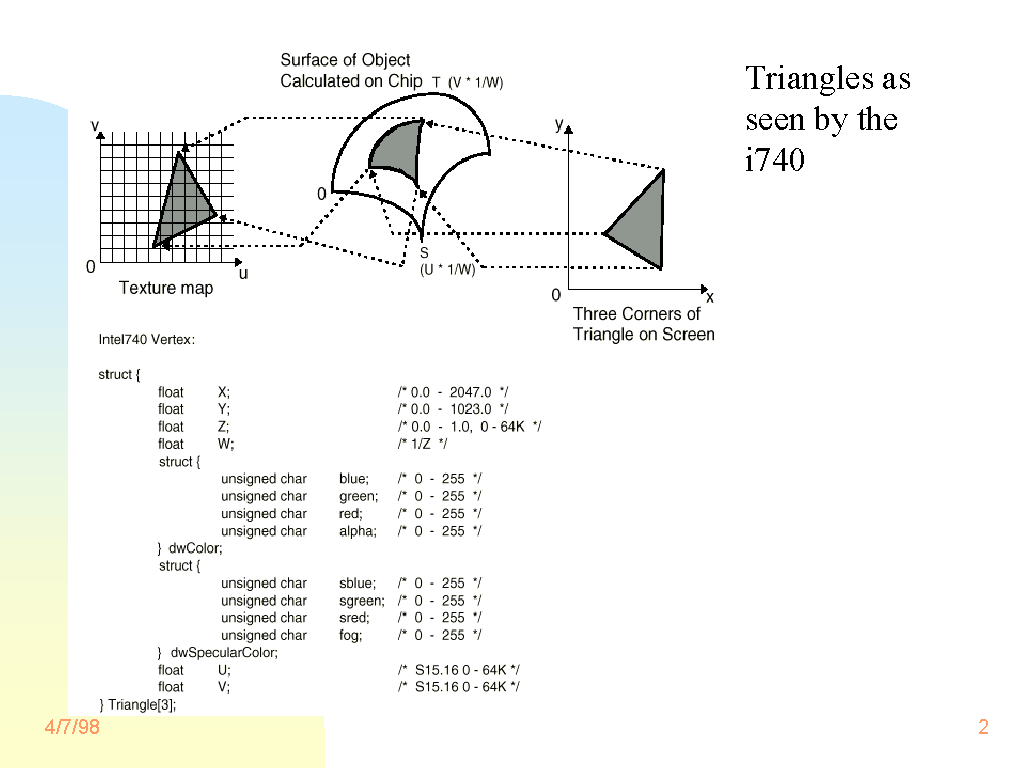 Triangles as seen by the i740

Surface of Object
Calculated on Chip T (V * 1/W)

v

0

u

Texture map

0

S
(U * 1/W)

y

0

x

Three Corners of
Triangle on Screen

Intel740 Vertex:

struct {
float X; /* 0.0 - 2047.0 */
float Y; /* 0.0 - 1023.0 */
float Z; /* 0.0 - 1.0, 0 - 64K */
float W; /* 1/Z */
struct {
unsigned char blue; /* 0 - 255 */
unsigned char green; /* 0 - 255 */
unsigned char red; /* 0 - 255 */
unsigned char alpha; /* 0 - 255 */
} dwColor;
struct {
unsigned char sblue; /* 0 - 255 */
unsigned char sgreen; /* 0 - 255 */
unsigned char sred; /* 0 - 255 */
unsigned char fog; /* 0 - 255 */
} dwSpecularColor;
float U; /* S15.16 0 - 64K */
float V; /* S15.16 0 - 64K */
} Triangle[3];

4/7/98

2